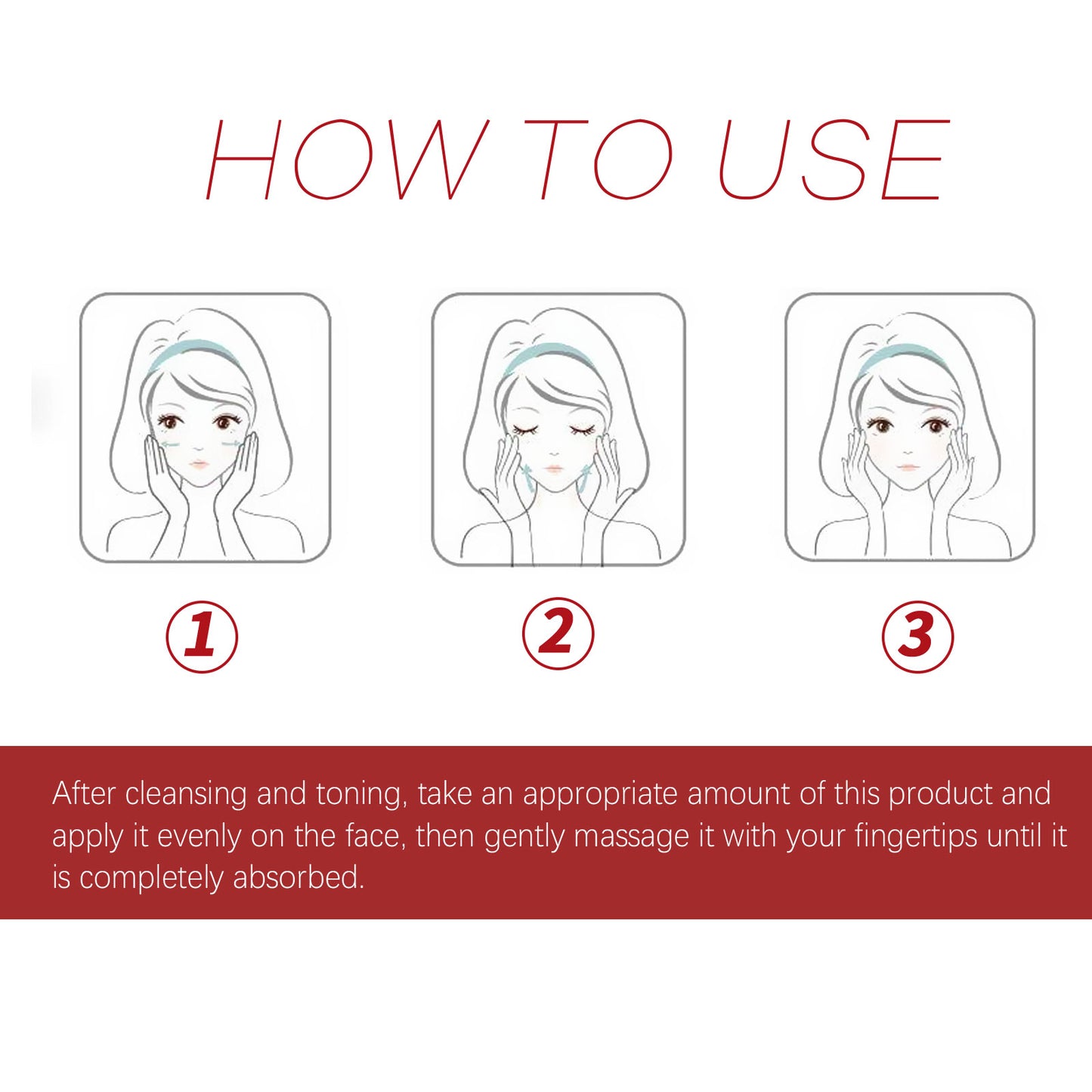 HOW TO USE

①

②

③

After cleansing and toning, take an appropriate amount of this product and apply it evenly on the face, then gently massage it with your fingertips until it is completely absorbed.