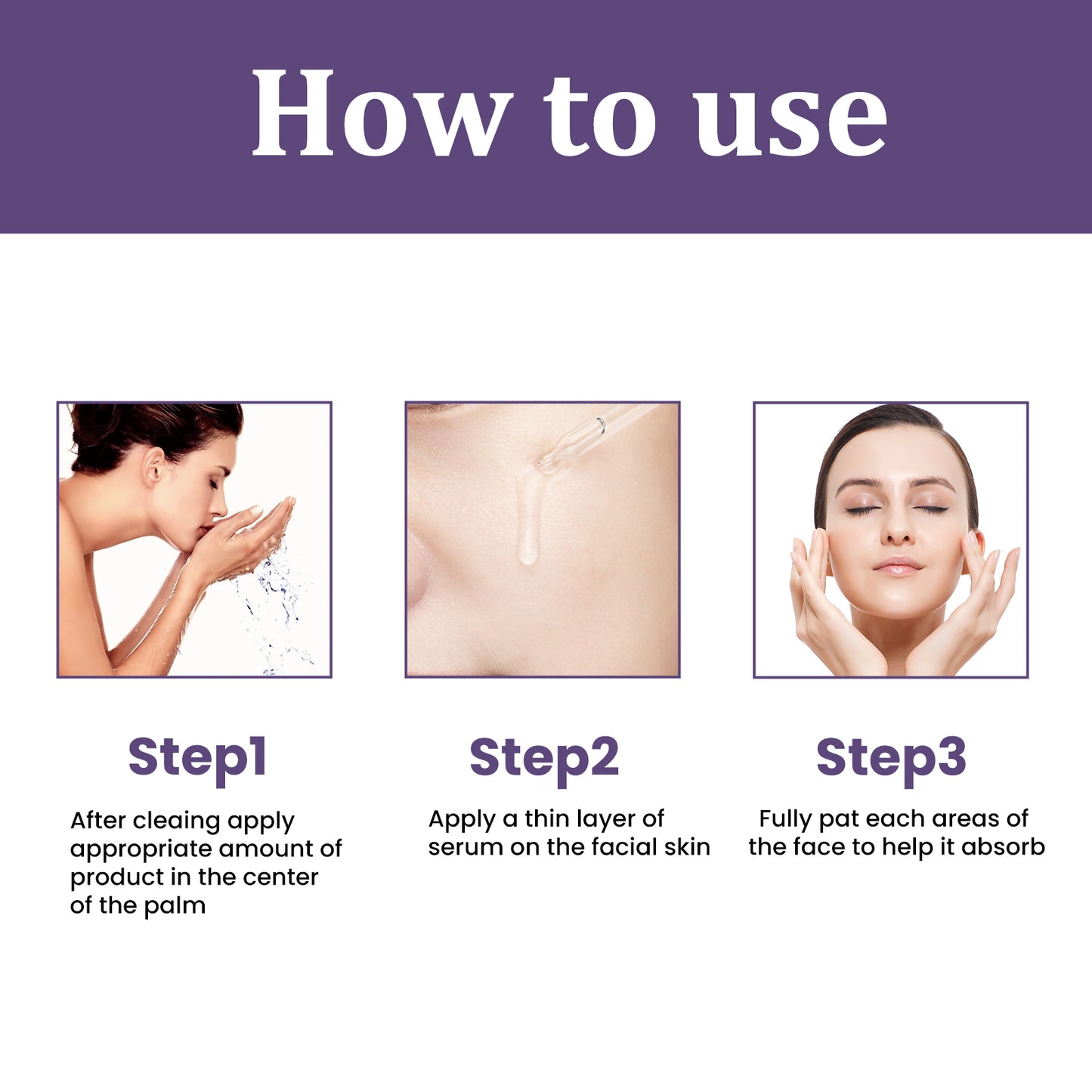 How to use

Step1

After cleaing apply appropriate amount of product in the center of the palm

Step2

Apply a thin layer of serum on the facial skin

Step3

Fully pat each areas of the face to help it absorb